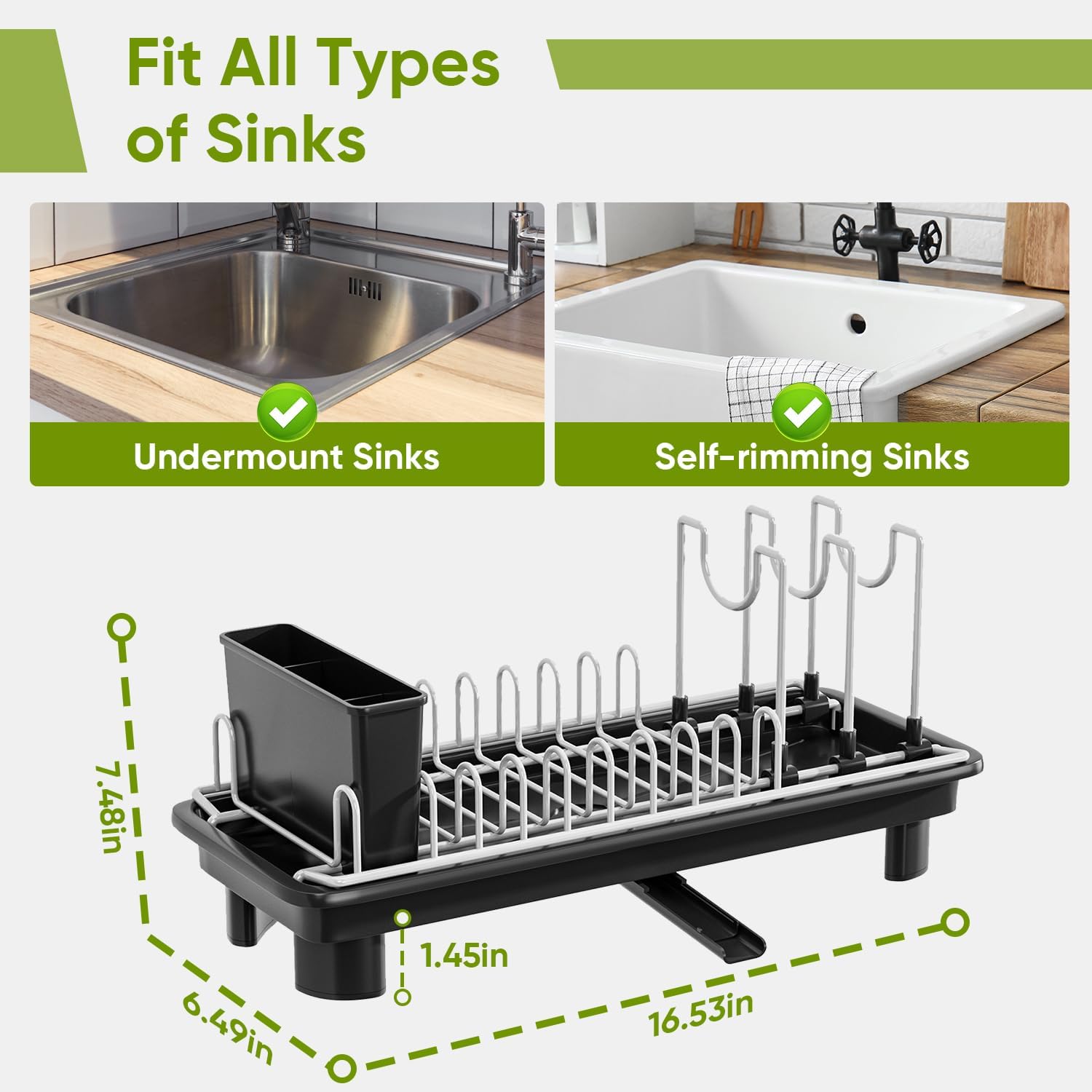 Fit All Types of Sinks

Undermount Sinks

Self-rimming Sinks

7.48in

1.45in

6.49in

16.53in