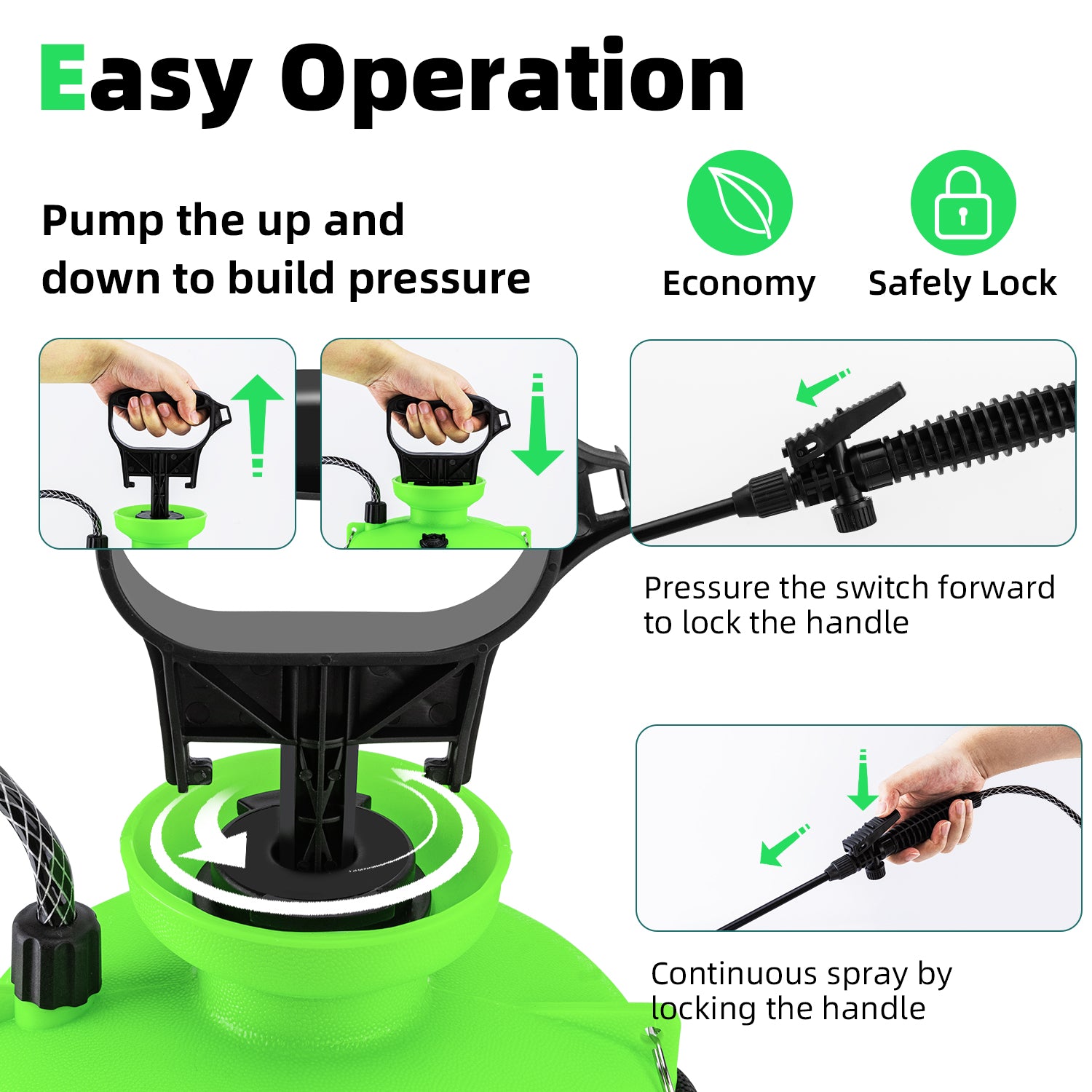 Easy Operation

Pump the up and down to build pressure

Economy

Safely Lock

Pressure the switch forward to lock the handle

Continuous spray by locking the handle