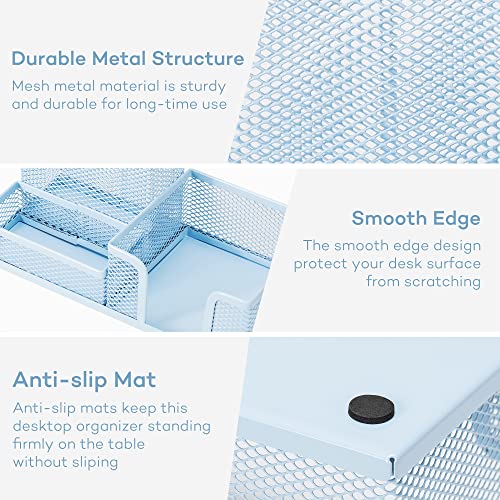 Durable Metal Structure

Mesh metal material is sturdy and durable for long-time use

Smooth Edge

The smooth edge design protect your desk surface from scratching

Anti-slip Mat

Anti-slip mats keep this desktop organizer standing firmly on the table without sliping