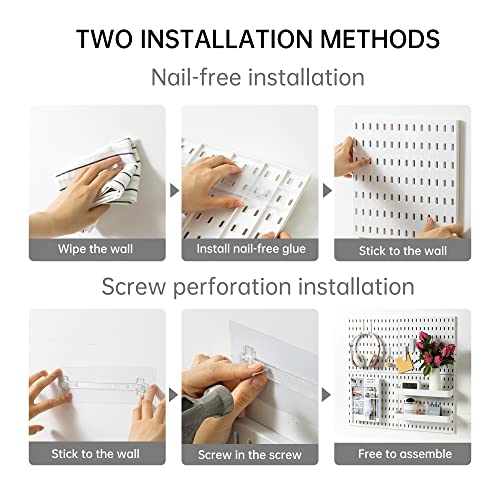 TWO INSTALLATION METHODS

Nail-free installation

Wipe the wall

Install nail-free glue

Stick to the wall

Screw perforation installation

Stick to the wall

Screw in the screw

Free to assemble