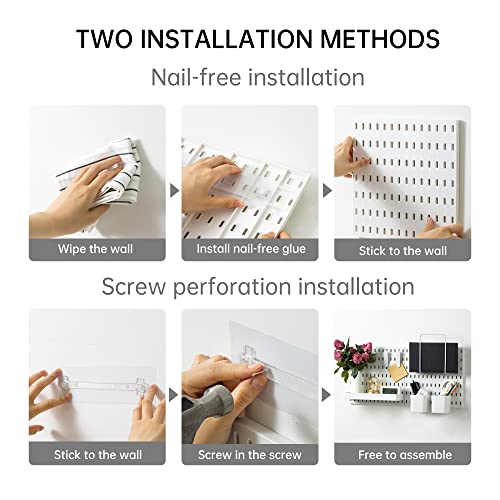 TWO INSTALLATION METHODS

Nail-free installation

Wipe the wall

Install nail-free glue

Stick to the wall

Screw perforation installation

Stick to the wall

Screw in the screw

Free to assemble