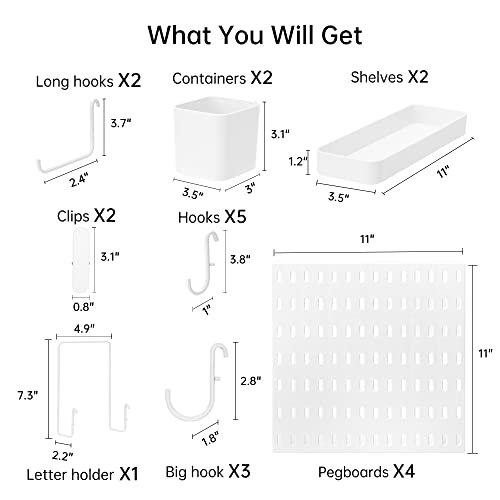 What You Will Get

Long hooks X2
3.7"
2.4"

Containers X2
3.1"
3.5"
3"

Shelves X2
1.2"
3.5"
11"

Clips X2
3.1"
0.8"

Hooks X5
3.8"
1"

11"
11"

4.9"
7.3"
2.2"
Letter holder X1

2.8"
1.8"
Big hook X3

Pegboards X4