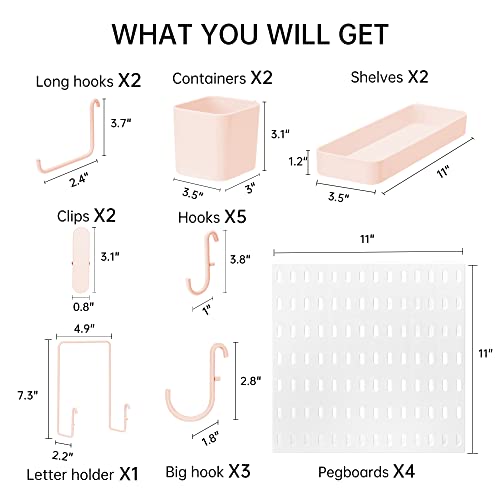 WHAT YOU WILL GET

Long hooks X2
3.7"
2.4"

Containers X2
3.1"
3.5"
3"

Shelves X2
1.2"
3.5"
11"

Clips X2
3.1"
0.8"

Hooks X5
3.8"
1"

11"
11"

4.9"
7.3"
2.2"
Letter holder X1

2.8"
1.8"
Big hook X3

Pegboards X4